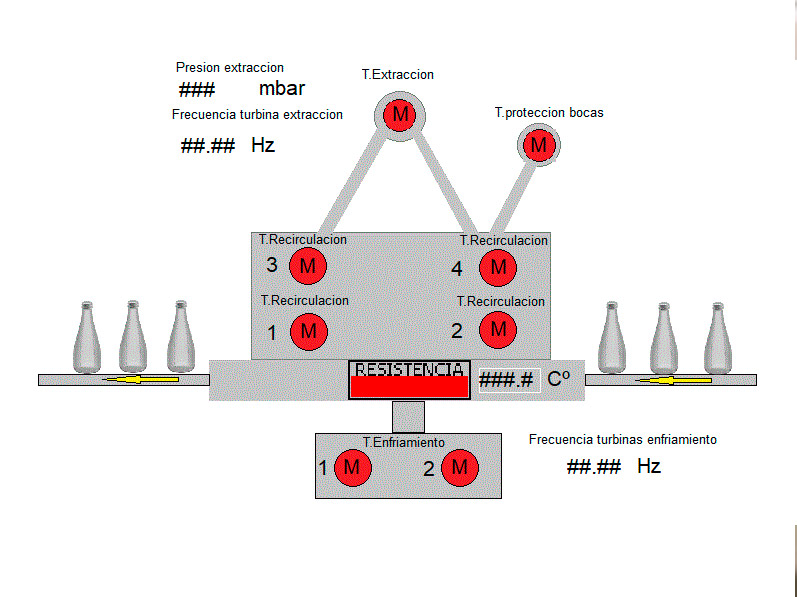 Presion extraccion
### mbar
Frecuencia turbina extraccion
##.## Hz

T.Extraccion
M

T.proteccion bocas
M

T.Recirculacion
3 M
T.Recirculacion
4 M
T.Recirculacion
1 M
T.Recirculacion
2 M

RESISTENCIA
###.# Cº

T.Enfriamiento
1 M 2 M

Frecuencia turbinas enfriamiento
##.## Hz